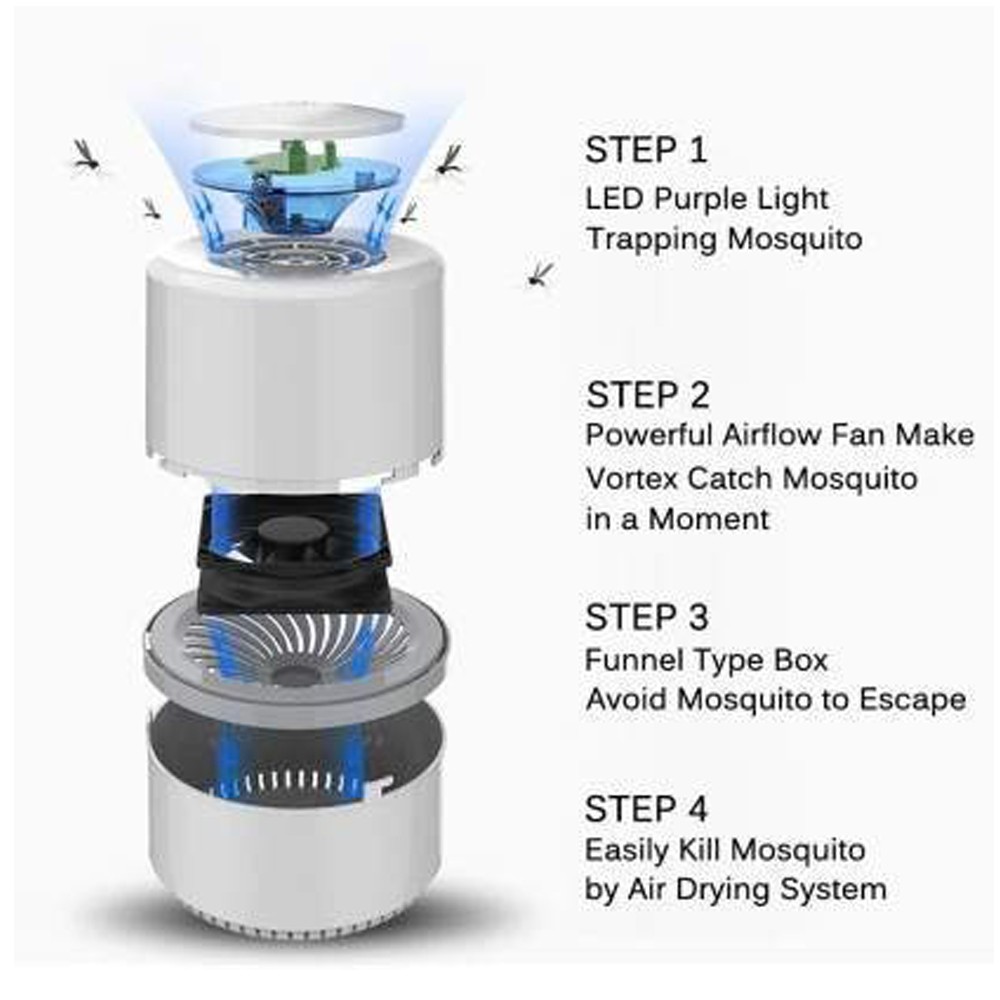 STEP 1
LED Purple Light
Trapping Mosquito

STEP 2
Powerful Airflow Fan Make
Vortex Catch Mosquito
in a Moment

STEP 3
Funnel Type Box
Avoid Mosquito to Escape

STEP 4
Easily Kill Mosquito
by Air Drying System